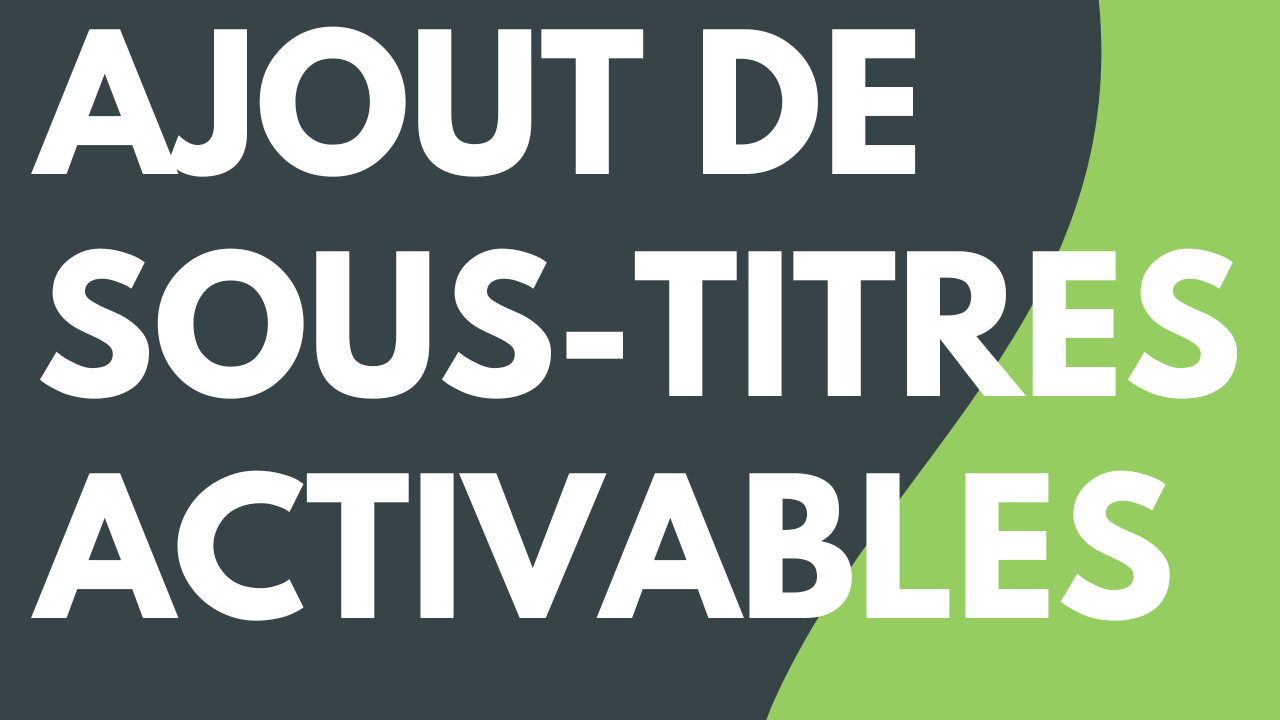 AJOUT DE SOUS-TITRES ACTIVABLES